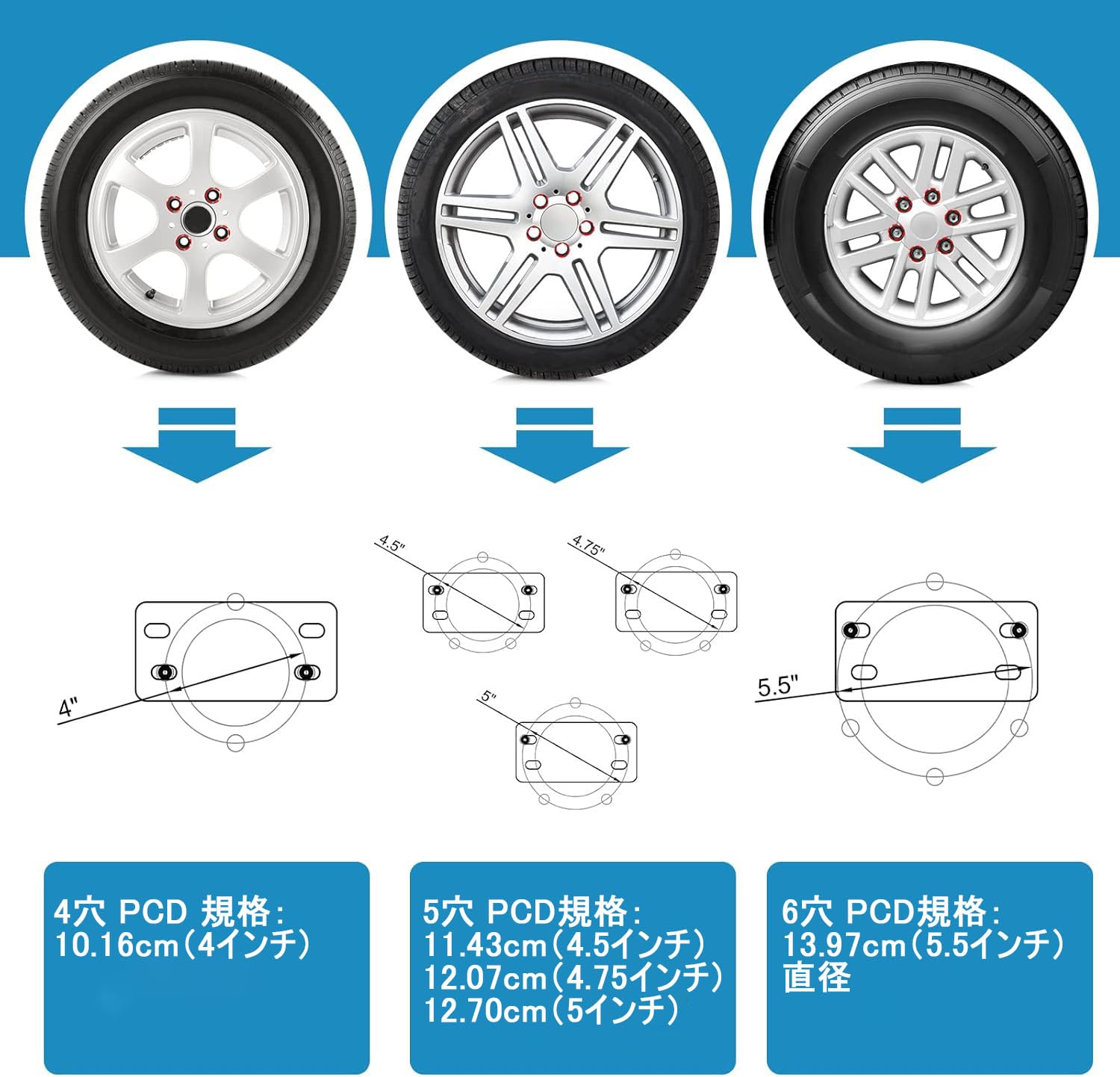 4"

4.5"

4.75"

5"

5.5"

4穴 PCD 規格：
10.16cm（4インチ）

5穴 PCD規格：
11.43cm（4.5インチ）
12.07cm（4.75インチ）
12.70cm（5インチ）

6穴 PCD規格：
13.97cm（5.5インチ）
直径